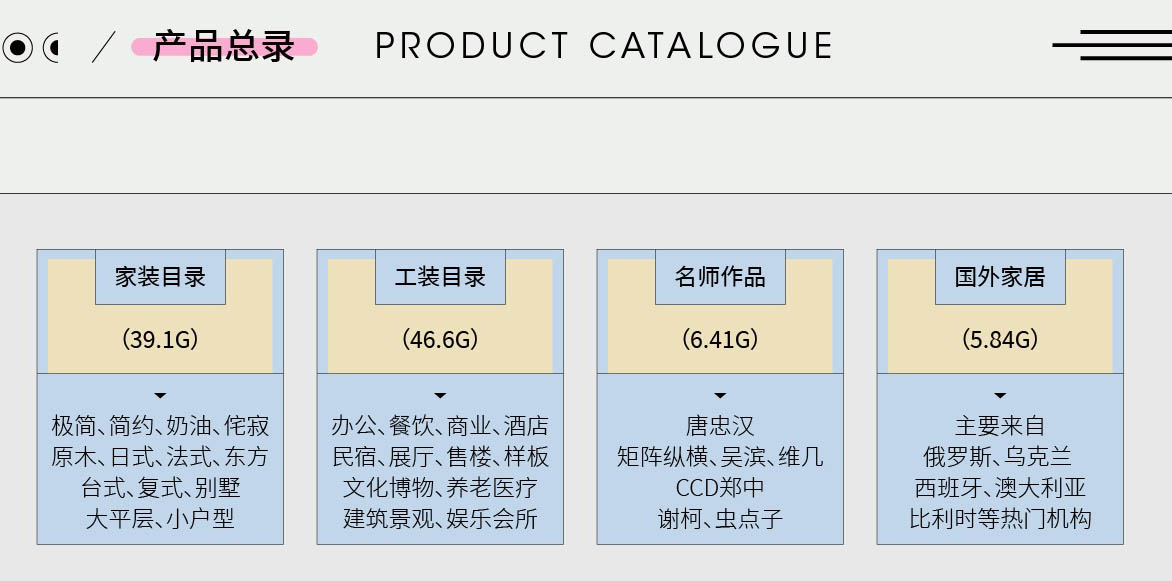 产品总录 PRODUCT CATALOGUE

家装目录

(39.1G)

极简、简约、奶油、侘寂
原木、日式、法式、东方
台式、复式、别墅
大平层、小户型

工装目录

(46.6G)

办公、餐饮、商业、酒店
民宿、展厅、售楼、样板
文化博物、养老医疗
建筑景观、娱乐会所

名师作品

(6.41G)

唐忠汉
矩阵纵横、吴滨、维几
CCD郑中
谢柯、虫点子

国外家居

(5.84G)

主要来自
俄罗斯、乌克兰
西班牙、澳大利亚
比利时等热门机构